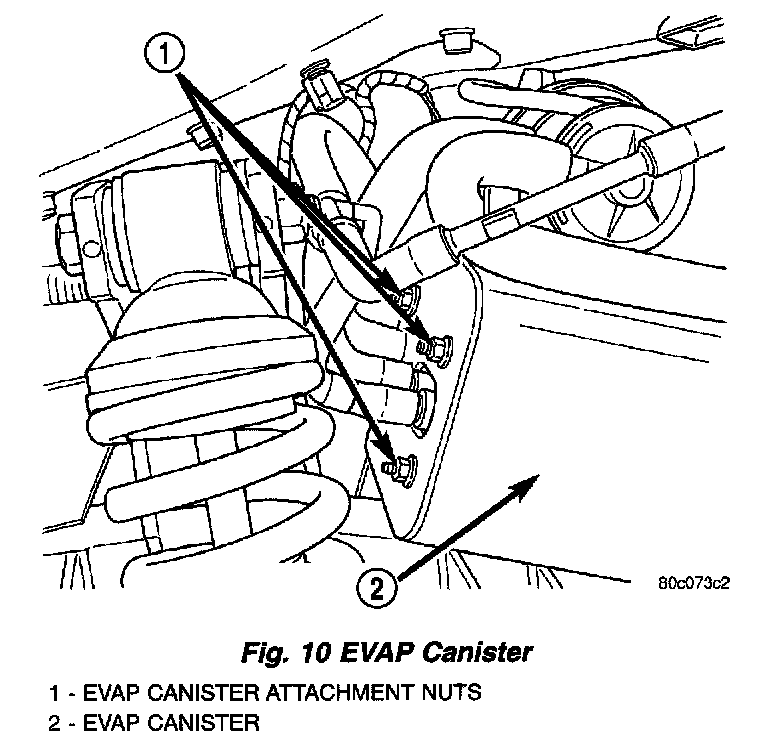 1

2

80c073c2

Fig. 10 EVAP Canister

1 - EVAP CANISTER ATTACHMENT NUTS
2 - EVAP CANISTER