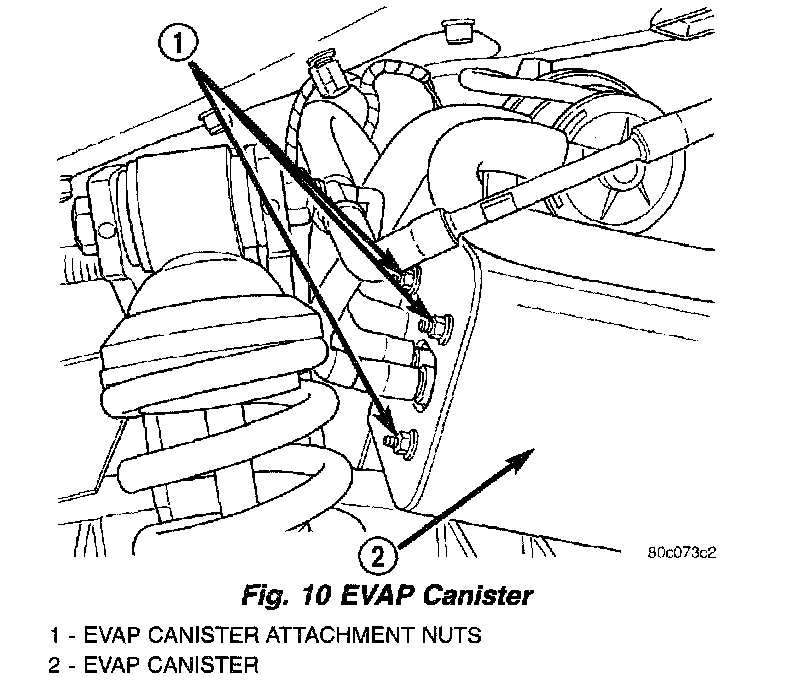 1

2

80c073c2

Fig. 10 EVAP Canister

1 - EVAP CANISTER ATTACHMENT NUTS
2 - EVAP CANISTER