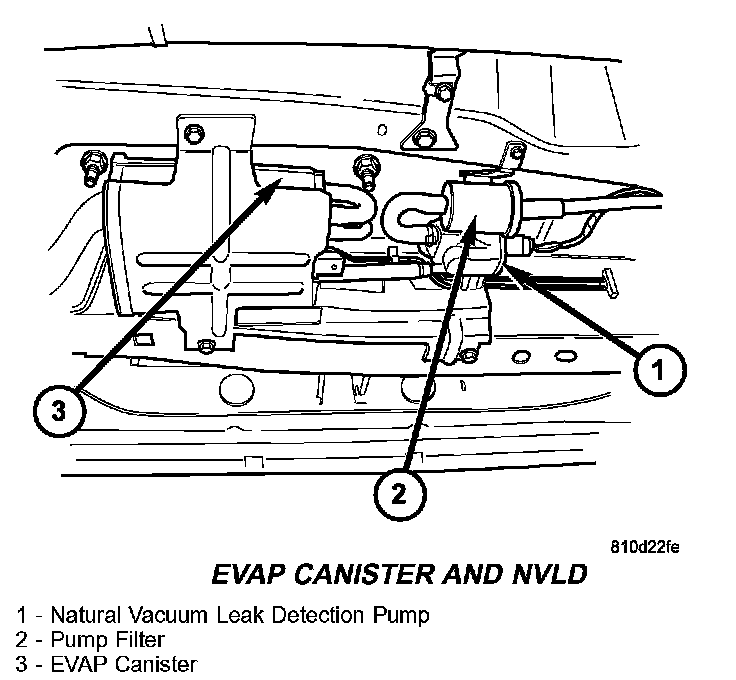 3

1

2

810d22fe

EVAP CANISTER AND NVLD

1 - Natural Vacuum Leak Detection Pump
2 - Pump Filter
3 - EVAP Canister