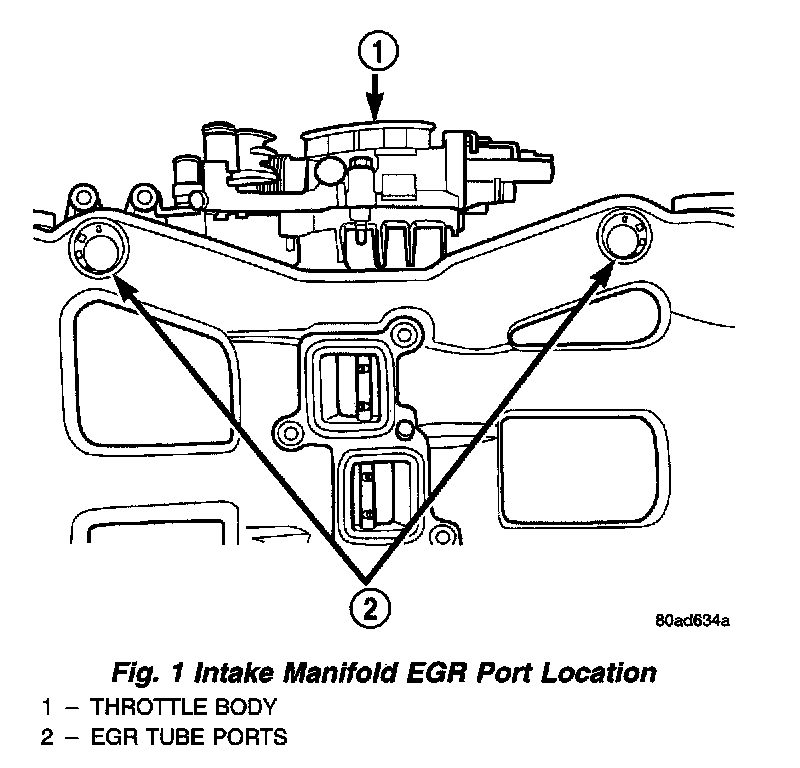 1

2

80ad634a

Fig. 1 Intake Manifold EGR Port Location

1 – THROTTLE BODY
2 – EGR TUBE PORTS