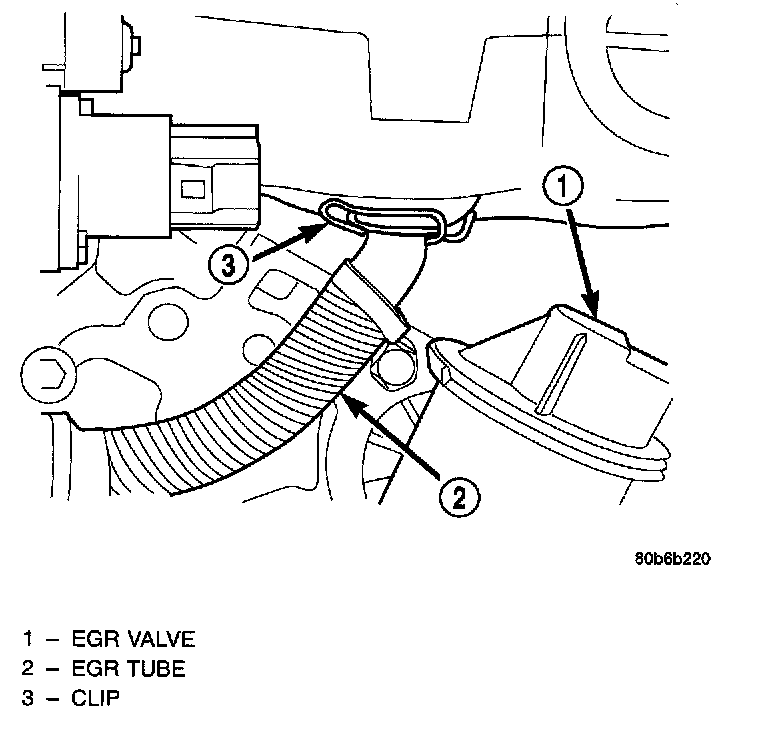 1

3

2

80b6b220

1 – EGR VALVE
2 – EGR TUBE
3 – CLIP