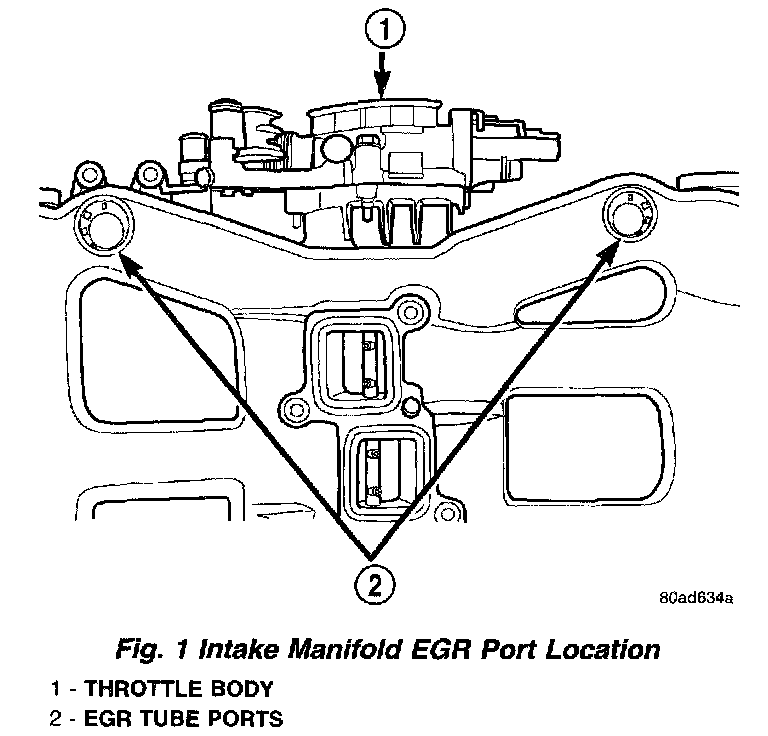 1

2

80ad634a

Fig. 1 Intake Manifold EGR Port Location

1 - THROTTLE BODY
2 - EGR TUBE PORTS