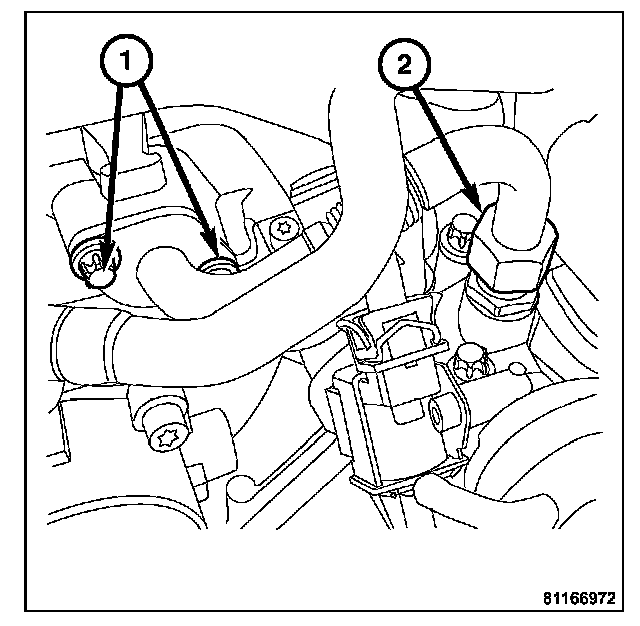 1
2
81166972