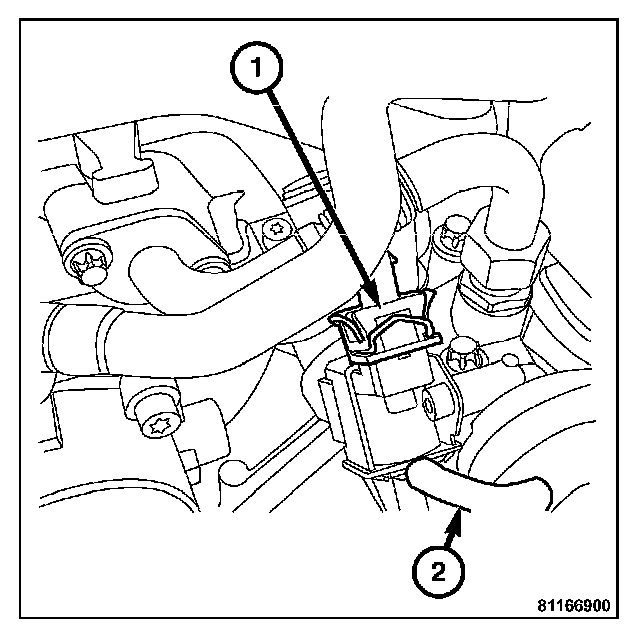 1

2

81166900