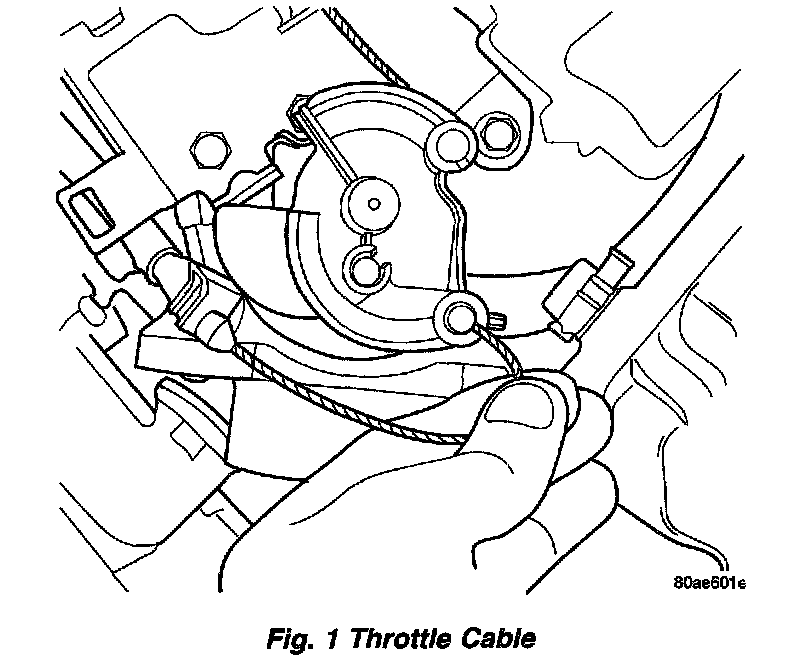 80ae601e

Fig. 1 Throttle Cable