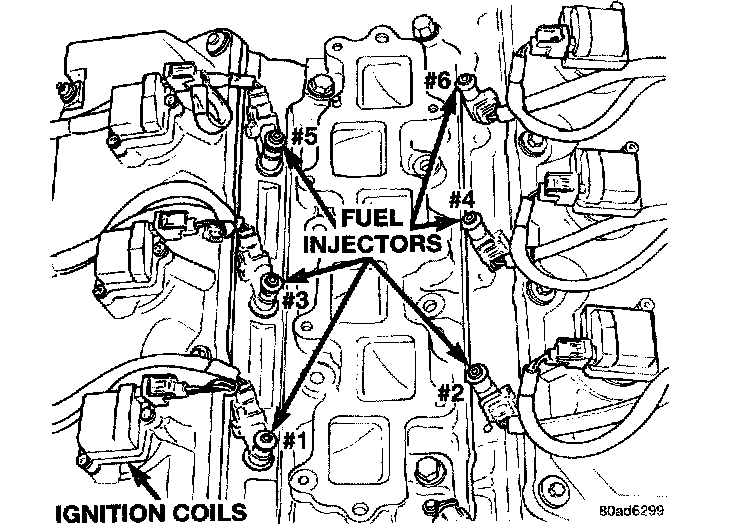 #6
#5
#4
FUEL
INJECTORS
#3
#2
#1
IGNITION COILS
80ad6299