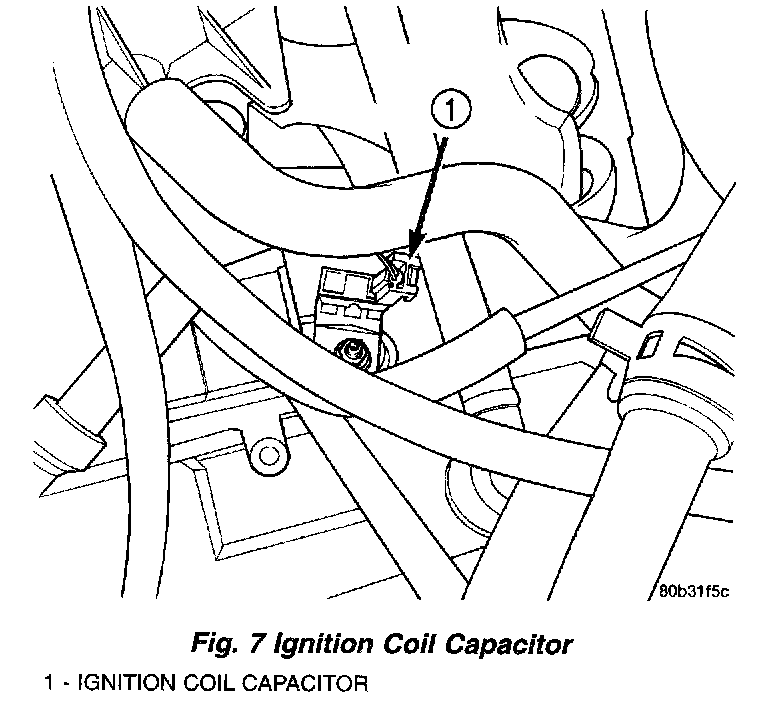 1

80b31f5c

Fig. 7 Ignition Coil Capacitor

1 - IGNITION COIL CAPACITOR