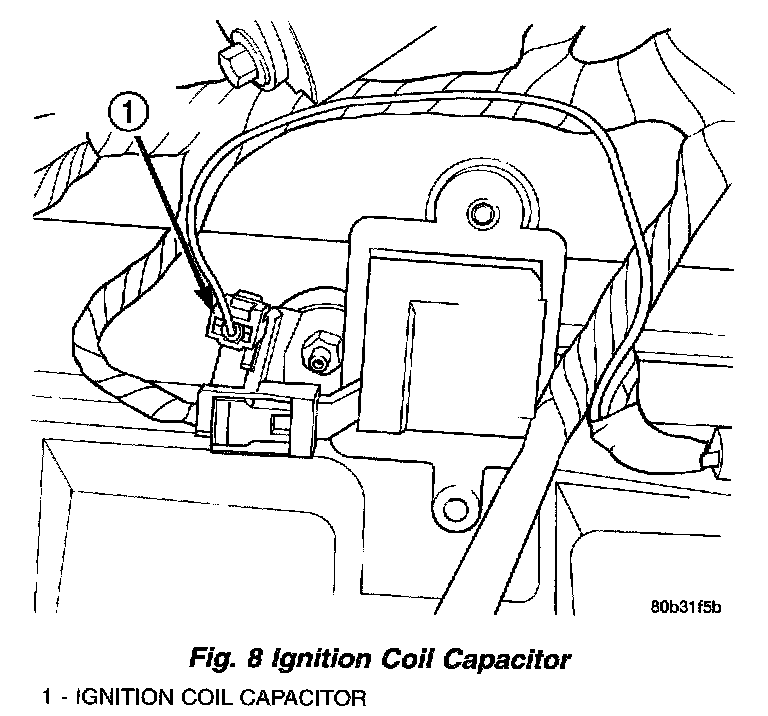 1

80b31f5b

Fig. 8 Ignition Coil Capacitor

1 - IGNITION COIL CAPACITOR