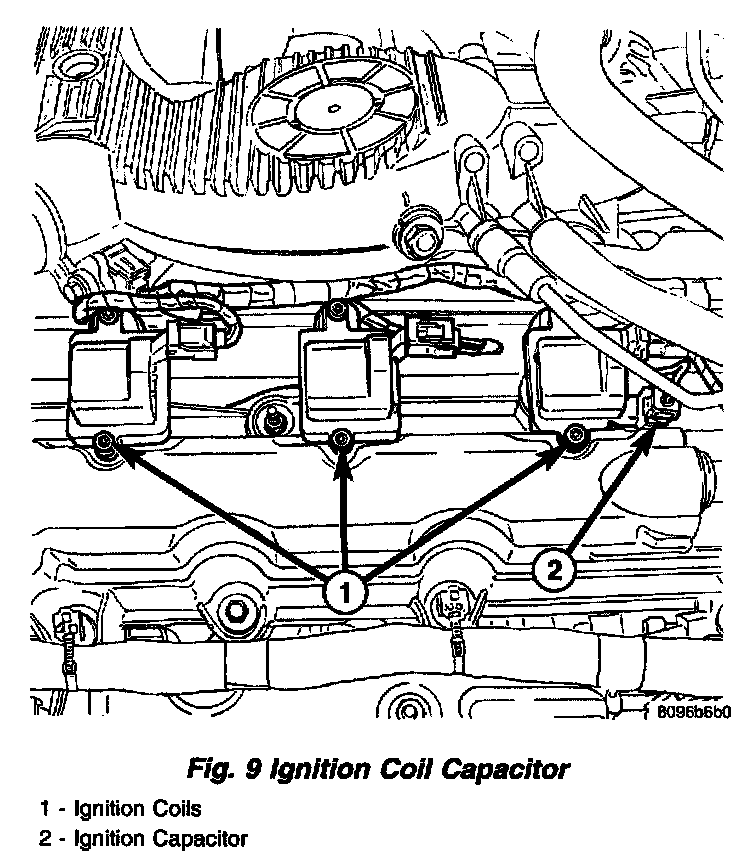 1

2

8095b6b0

Fig. 9 Ignition Coil Capacitor

1 - Ignition Coils
2 - Ignition Capacitor