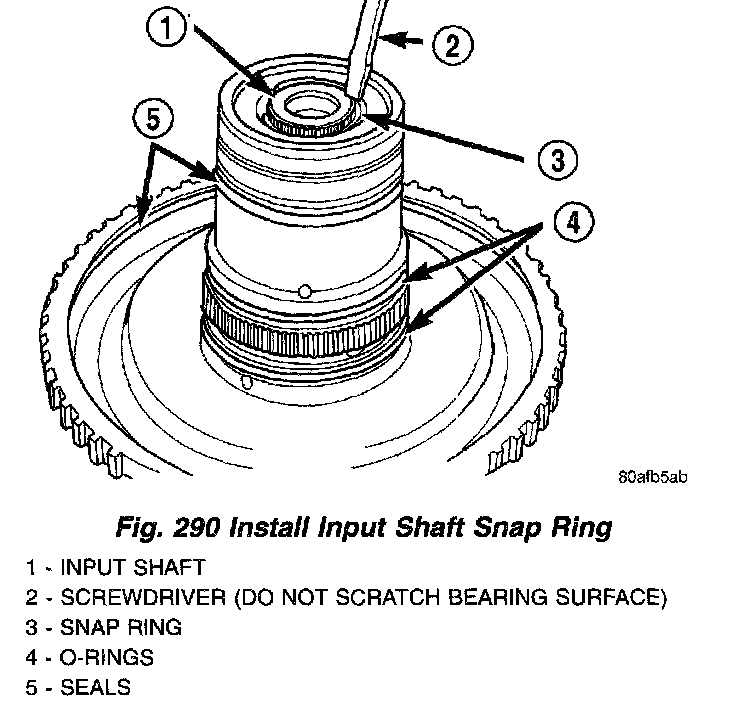 1
2
5
3
4
80afb5ab

Fig. 290 Install Input Shaft Snap Ring

1 - INPUT SHAFT
2 - SCREWDRIVER (DO NOT SCRATCH BEARING SURFACE)
3 - SNAP RING
4 - O-RINGS
5 - SEALS