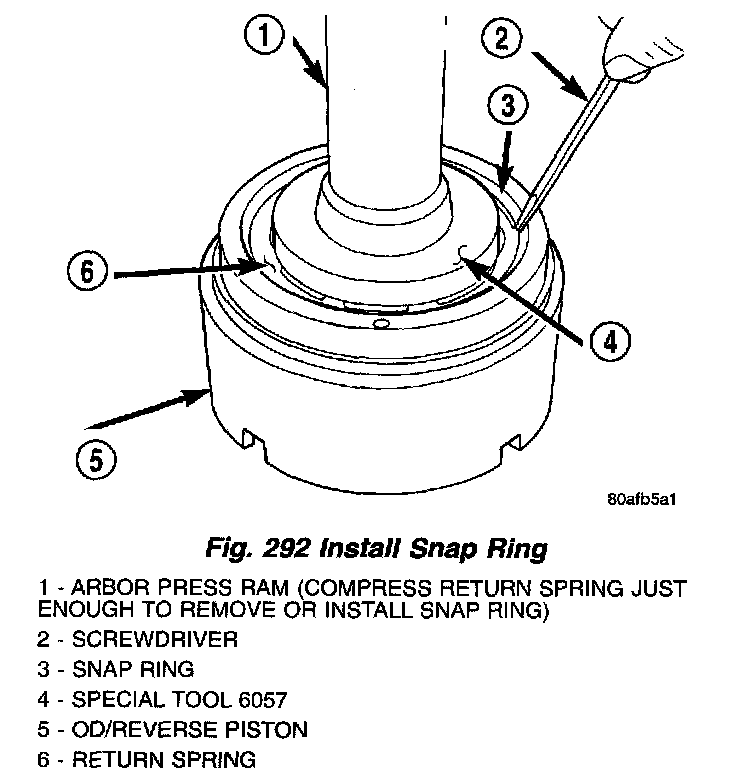 1
2
3
6
4
5
80afb5a1

Fig. 292 Install Snap Ring

1 - ARBOR PRESS RAM (COMPRESS RETURN SPRING JUST ENOUGH TO REMOVE OR INSTALL SNAP RING)
2 - SCREWDRIVER
3 - SNAP RING
4 - SPECIAL TOOL 6057
5 - OD/REVERSE PISTON
6 - RETURN SPRING