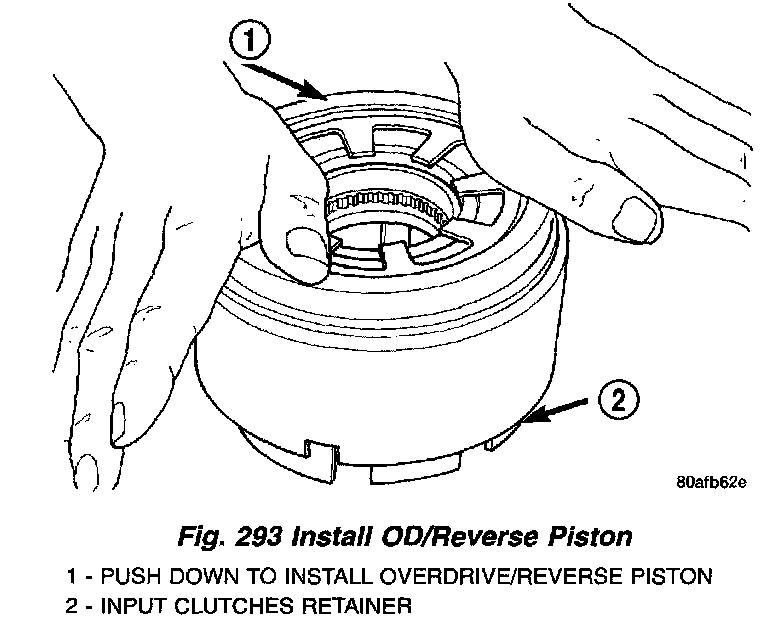 1

2

80afb62e

Fig. 293 Install OD/Reverse Piston

1 - PUSH DOWN TO INSTALL OVERDRIVE/REVERSE PISTON
2 - INPUT CLUTCHES RETAINER