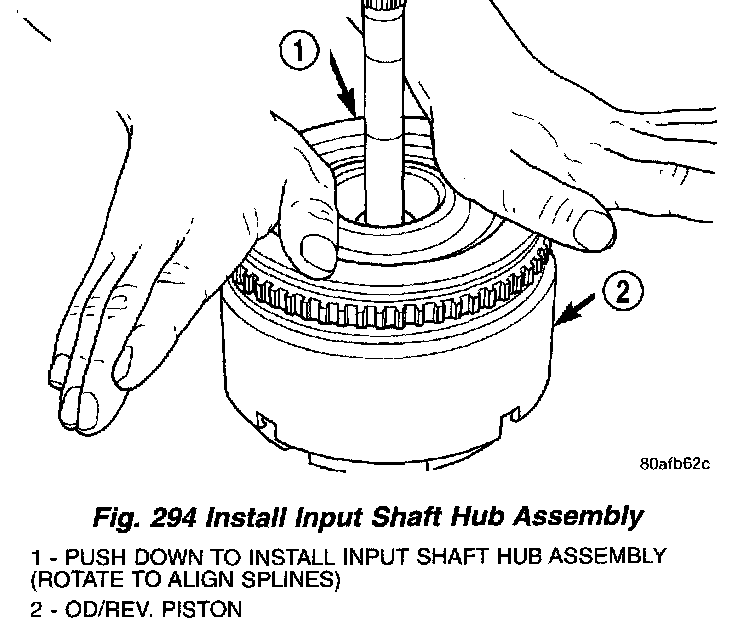 1

2

80afb62c

Fig. 294 Install Input Shaft Hub Assembly

1 - PUSH DOWN TO INSTALL INPUT SHAFT HUB ASSEMBLY (ROTATE TO ALIGN SPLINES)

2 - OD/REV. PISTON