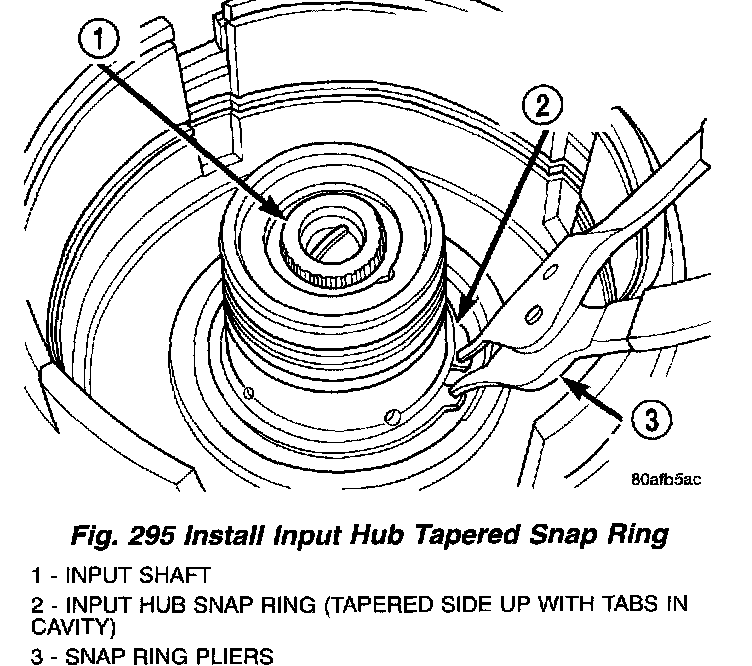 1

2

3

80afb5ac

Fig. 295 Install Input Hub Tapered Snap Ring

1 - INPUT SHAFT

2 - INPUT HUB SNAP RING (TAPERED SIDE UP WITH TABS IN CAVITY)

3 - SNAP RING PLIERS