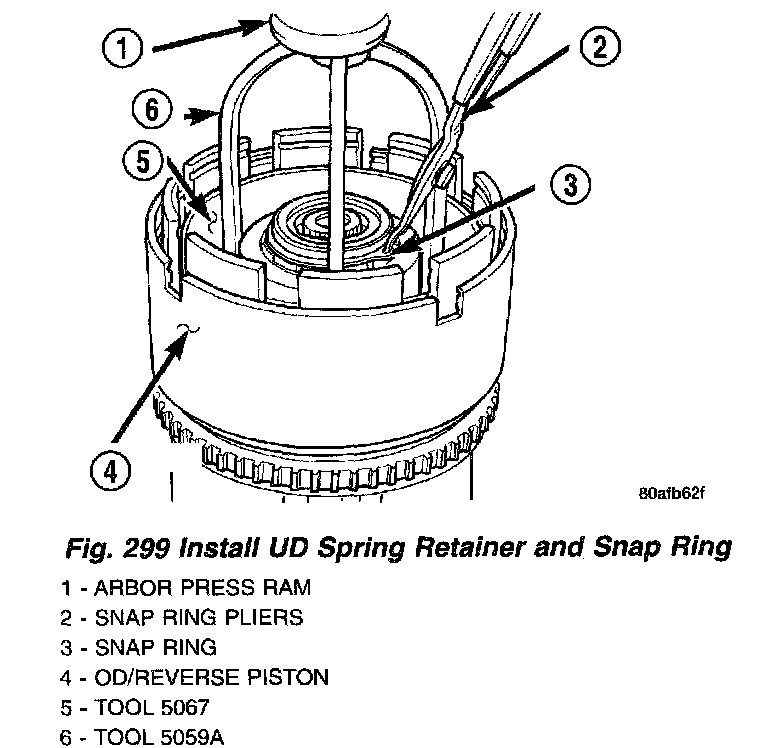 1
2
6
5
3
4
80afb62f

Fig. 299 Install UD Spring Retainer and Snap Ring

1 - ARBOR PRESS RAM
2 - SNAP RING PLIERS
3 - SNAP RING
4 - OD/REVERSE PISTON
5 - TOOL 5067
6 - TOOL 5059A