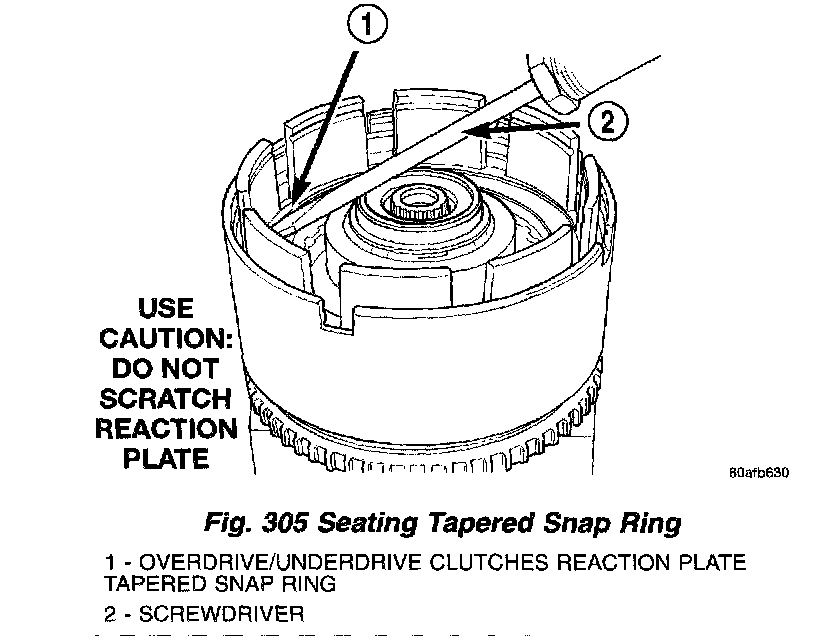 1

2

USE CAUTION: DO NOT SCRATCH REACTION PLATE

80afb630

Fig. 305 Seating Tapered Snap Ring

1 - OVERDRIVE/UNDERDRIVE CLUTCHES REACTION PLATE TAPERED SNAP RING

2 - SCREWDRIVER