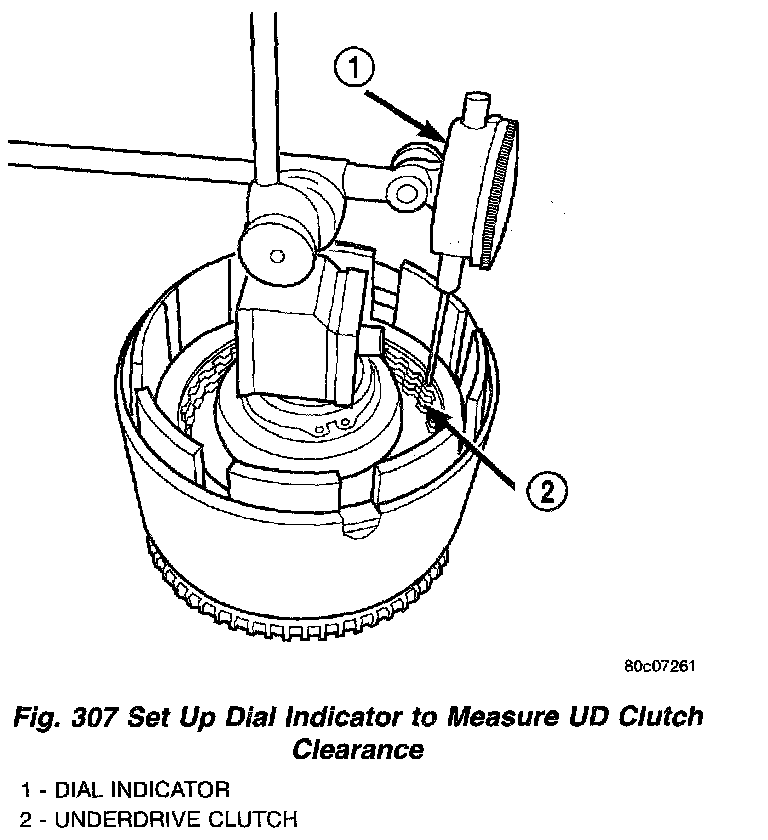 1

2

80c07261

Fig. 307 Set Up Dial Indicator to Measure UD Clutch Clearance

1 - DIAL INDICATOR
2 - UNDERDRIVE CLUTCH