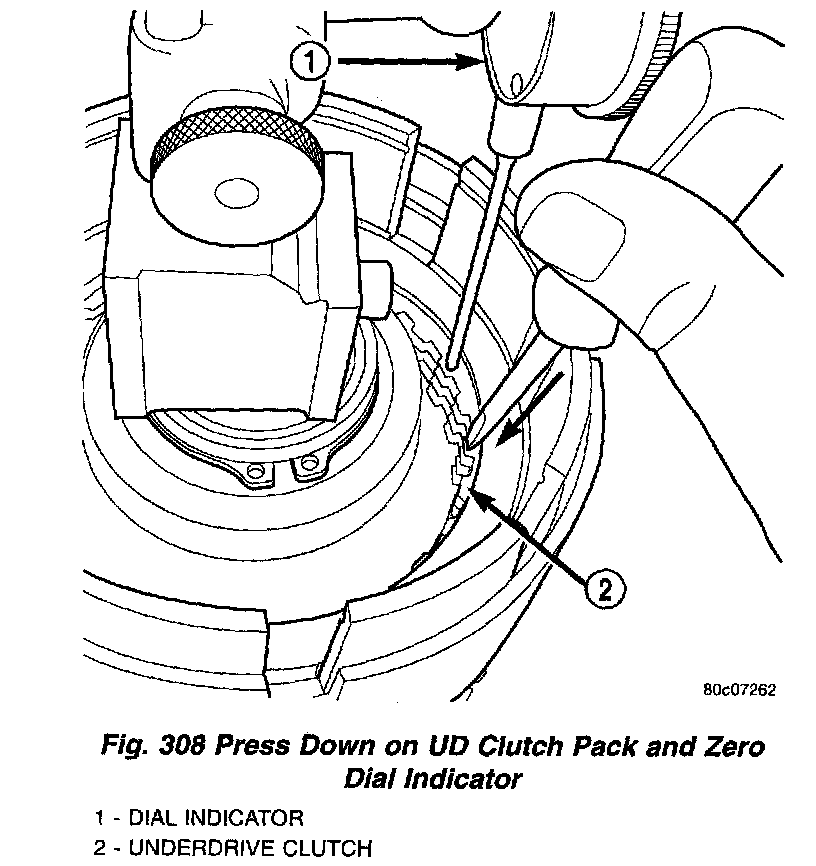 1

2

80c07262

Fig. 308 Press Down on UD Clutch Pack and Zero Dial Indicator

1 - DIAL INDICATOR
2 - UNDERDRIVE CLUTCH