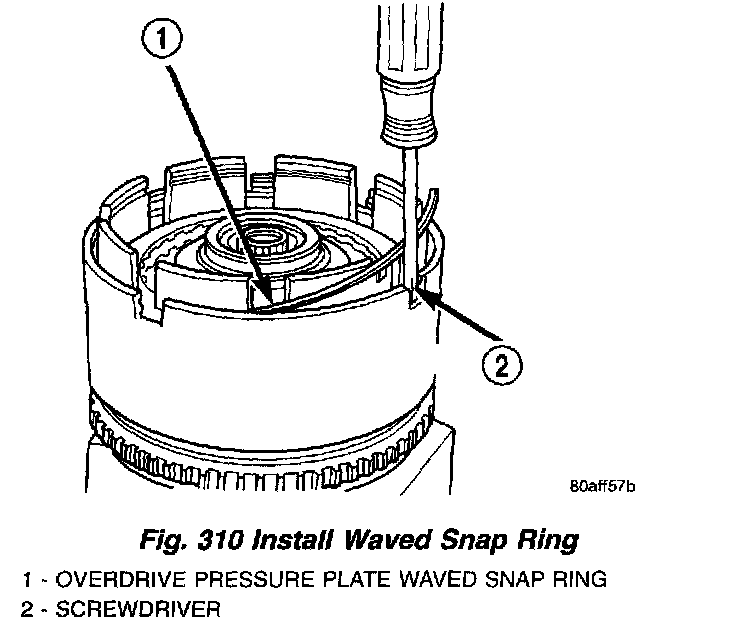 1

2

80aff57b

Fig. 310 Install Waved Snap Ring

1 - OVERDRIVE PRESSURE PLATE WAVED SNAP RING
2 - SCREWDRIVER