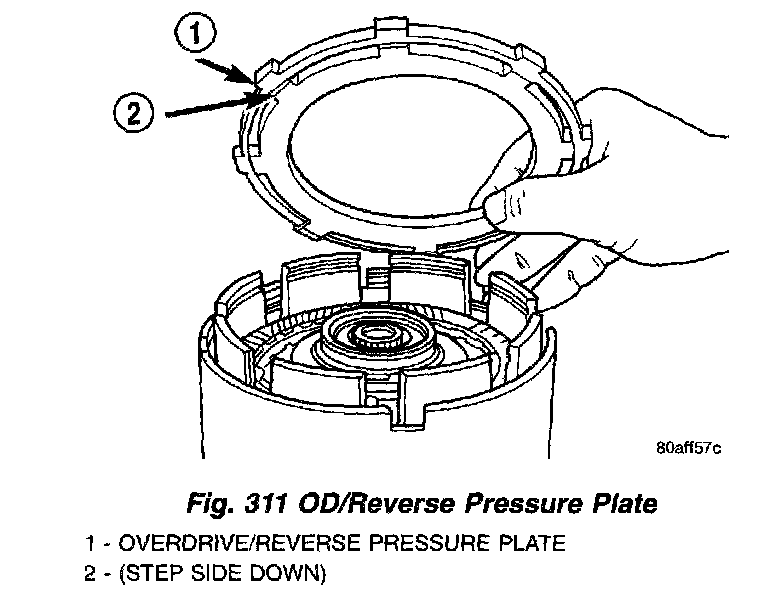 1

2

80aff57c

Fig. 311 OD/Reverse Pressure Plate

1 - OVERDRIVE/REVERSE PRESSURE PLATE
2 - (STEP SIDE DOWN)