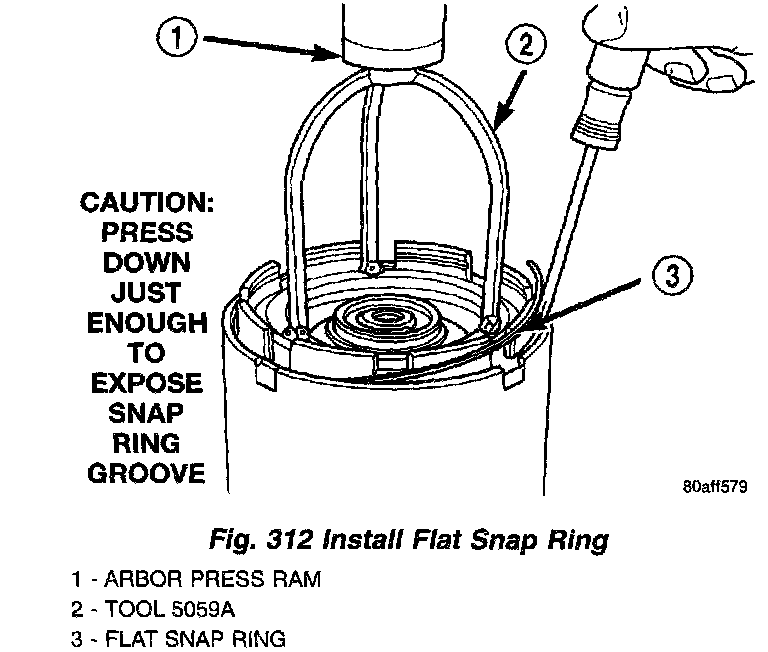 1

2

CAUTION: PRESS DOWN JUST ENOUGH TO EXPOSE SNAP RING GROOVE

3

80aff579

Fig. 312 Install Flat Snap Ring

1 - ARBOR PRESS RAM
2 - TOOL 5059A
3 - FLAT SNAP RING