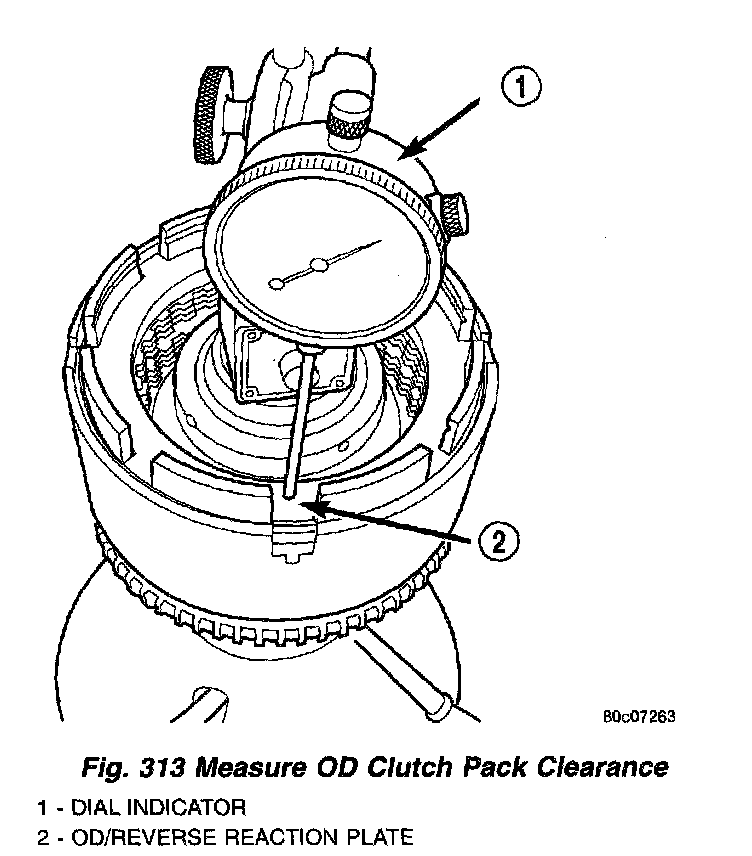 1

2

80c07263

Fig. 313 Measure OD Clutch Pack Clearance

1 - DIAL INDICATOR
2 - OD/REVERSE REACTION PLATE