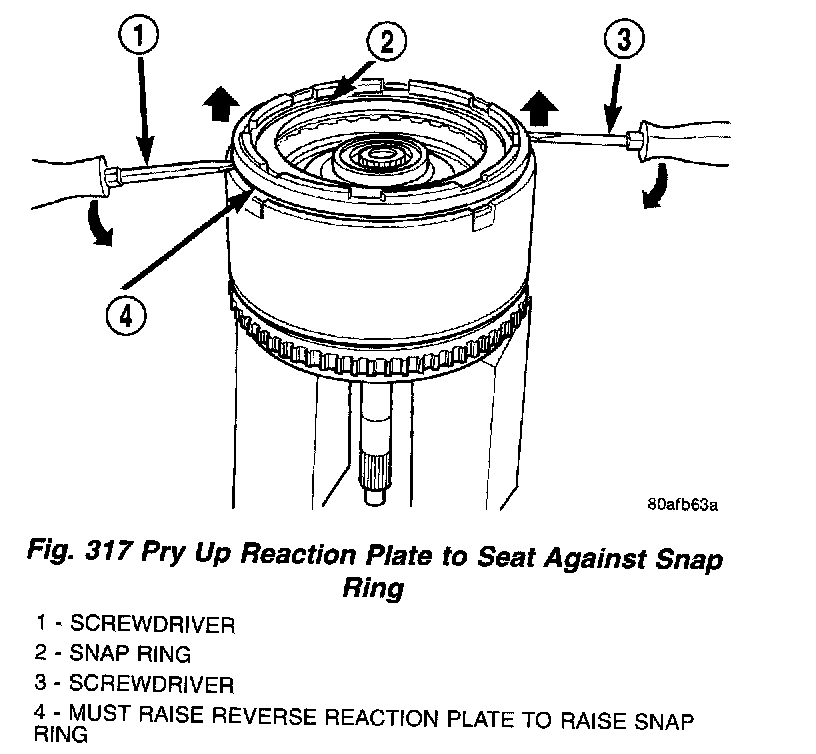 1

2

3

4

80afb63a

Fig. 317 Pry Up Reaction Plate to Seat Against Snap Ring

1 - SCREWDRIVER
2 - SNAP RING
3 - SCREWDRIVER
4 - MUST RAISE REVERSE REACTION PLATE TO RAISE SNAP RING