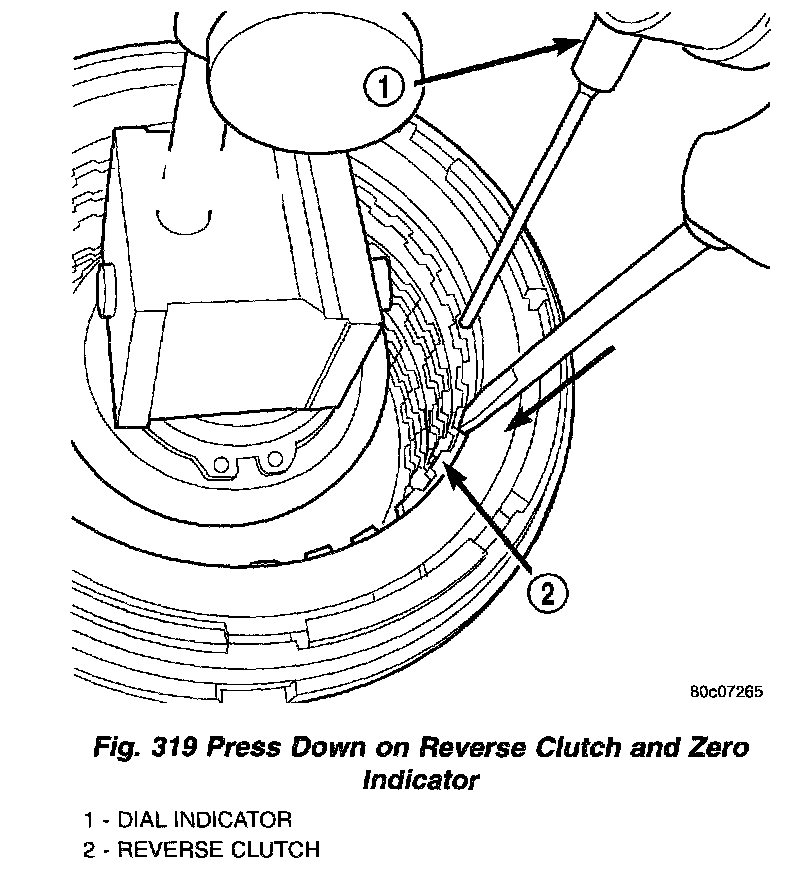 1

2

80c07265

Fig. 319 Press Down on Reverse Clutch and Zero Indicator

1 - DIAL INDICATOR
2 - REVERSE CLUTCH