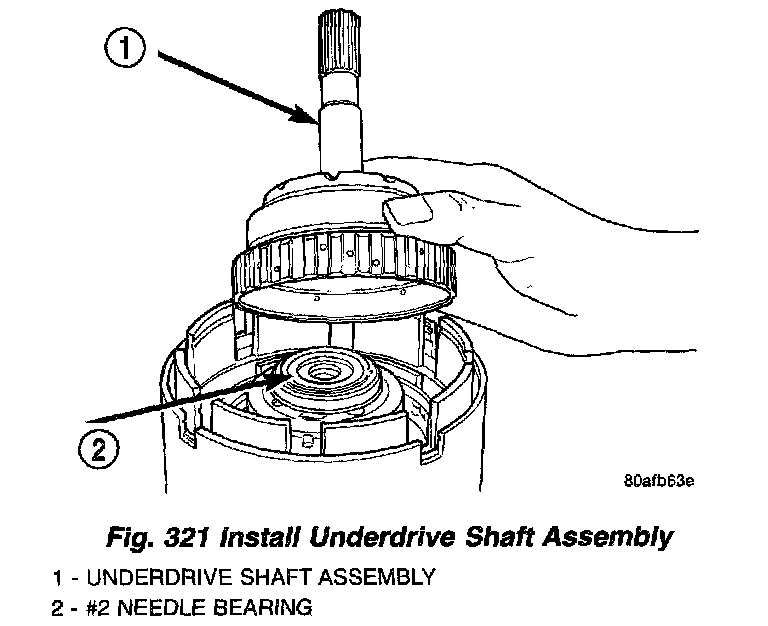 1

2

80afb63e

Fig. 321 Install Underdrive Shaft Assembly

1 - UNDERDRIVE SHAFT ASSEMBLY
2 - #2 NEEDLE BEARING