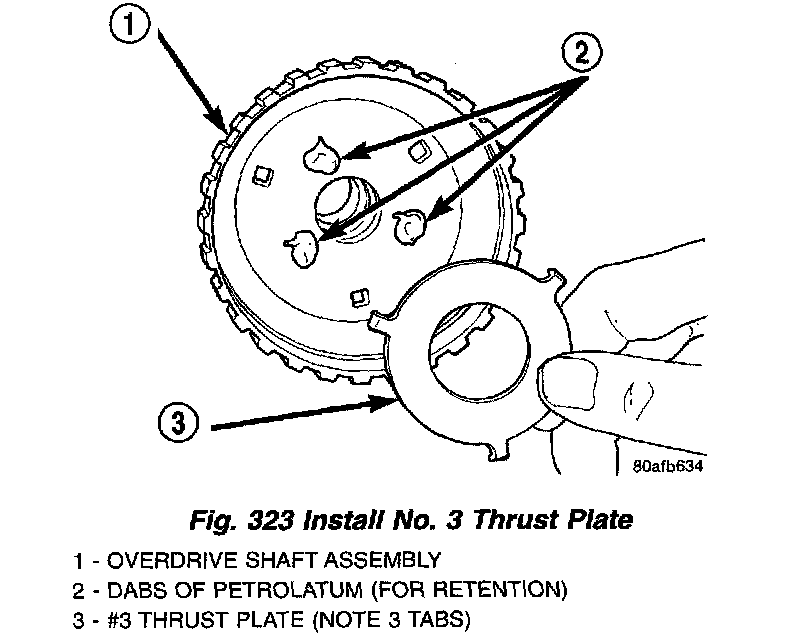 1

2

3

80afb634

Fig. 323 Install No. 3 Thrust Plate

1 - OVERDRIVE SHAFT ASSEMBLY
2 - DABS OF PETROLATUM (FOR RETENTION)
3 - #3 THRUST PLATE (NOTE 3 TABS)