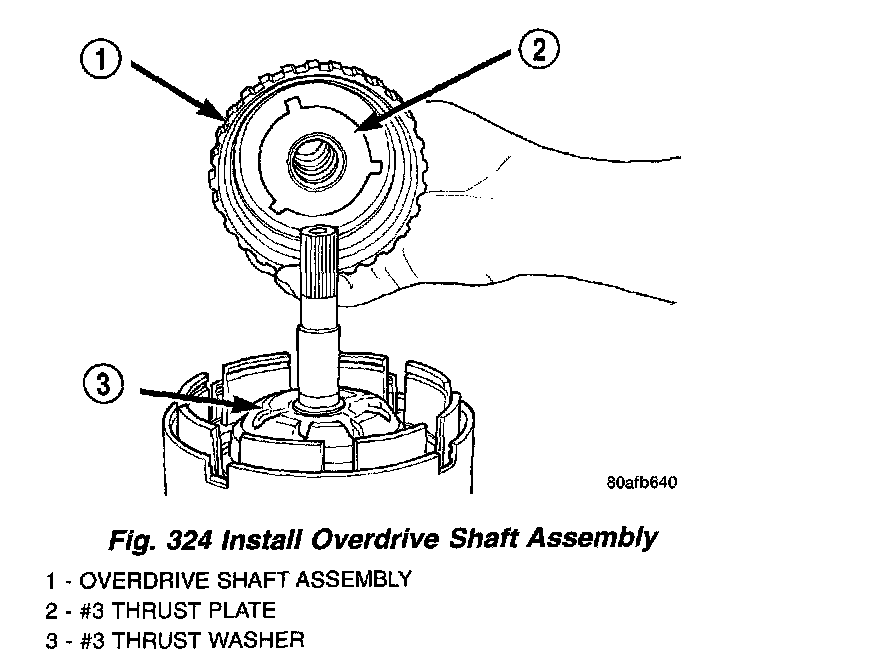 1

2

3

80afb640

Fig. 324 Install Overdrive Shaft Assembly

1 - OVERDRIVE SHAFT ASSEMBLY
2 - #3 THRUST PLATE
3 - #3 THRUST WASHER