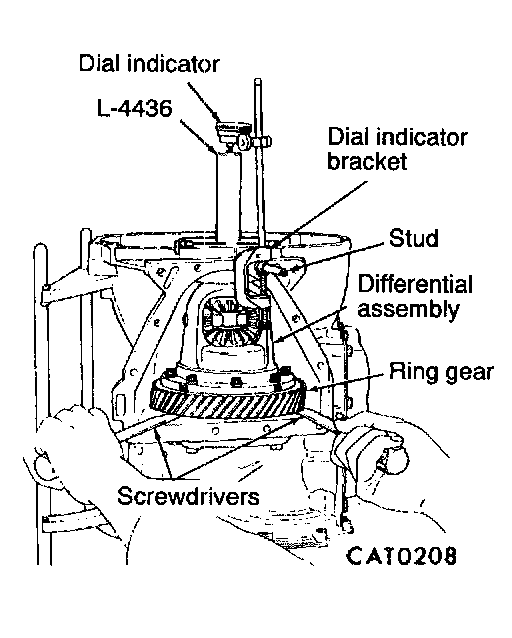 Dial indicator

L-4436

Dial indicator bracket

Stud

Differential assembly

Ring gear

Screwdrivers

CAT0208