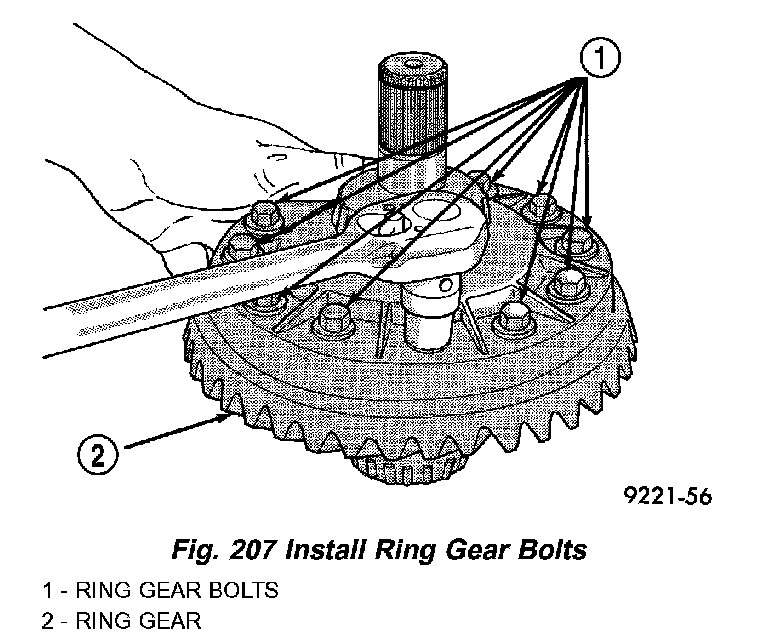 1

2

9221-56

Fig. 207 Install Ring Gear Bolts

1 - RING GEAR BOLTS
2 - RING GEAR