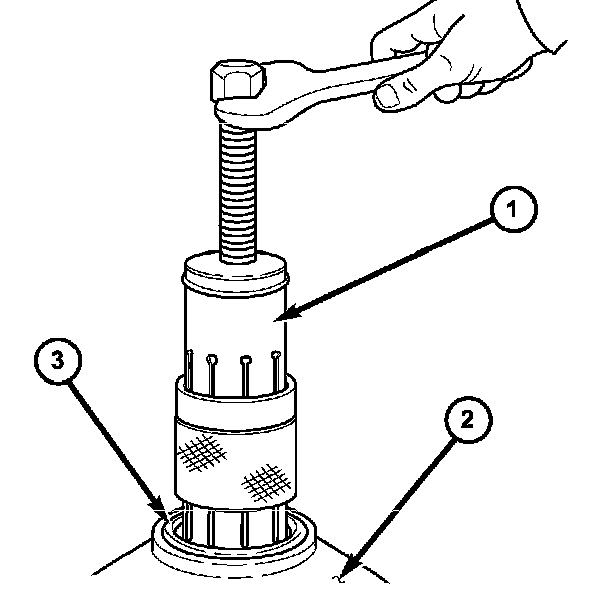 1

3

2