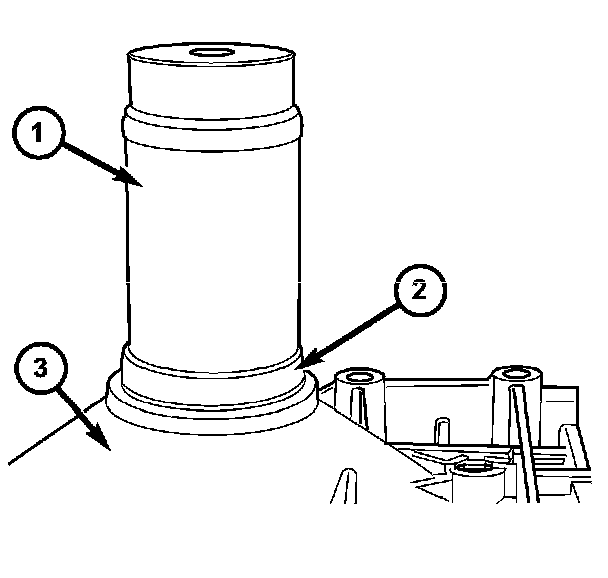 1
2
3