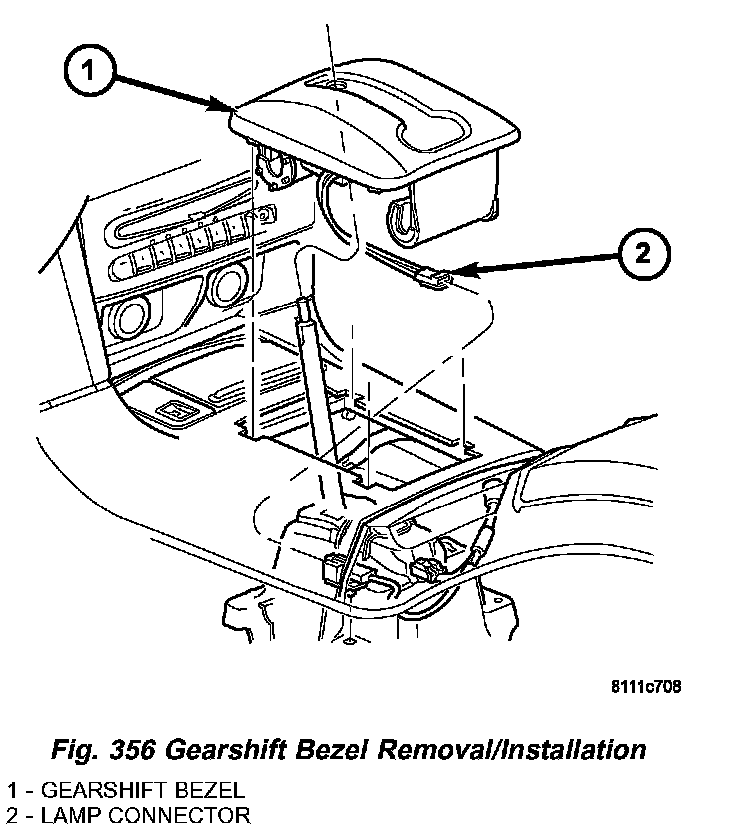 1

2

8111c708

Fig. 356 Gearshift Bezel Removal/Installation

1 - GEARSHIFT BEZEL
2 - LAMP CONNECTOR