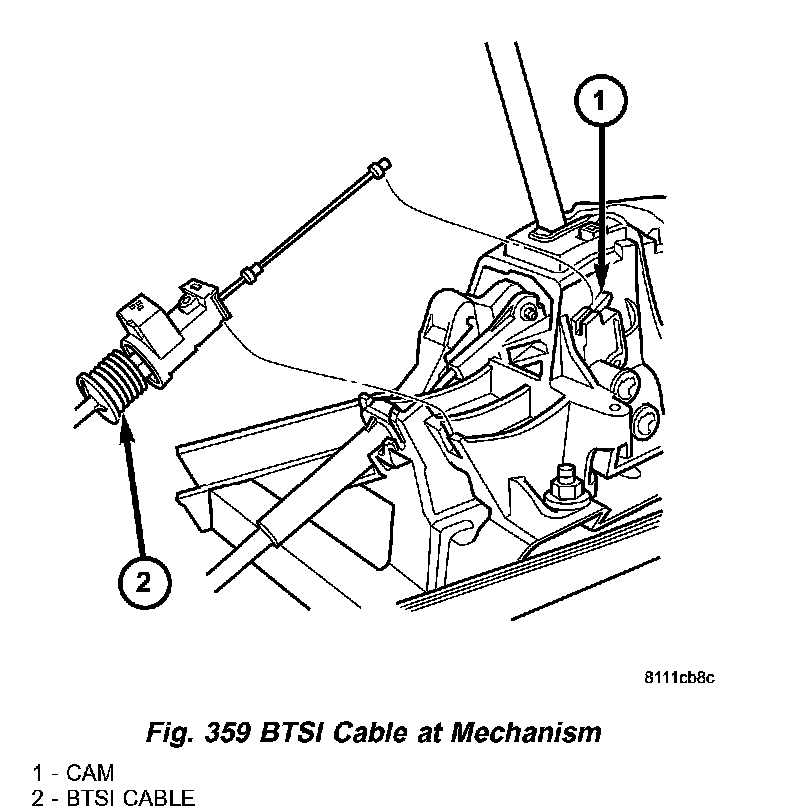 1

2

8111cb8c

Fig. 359 BTSI Cable at Mechanism

1 - CAM
2 - BTSI CABLE