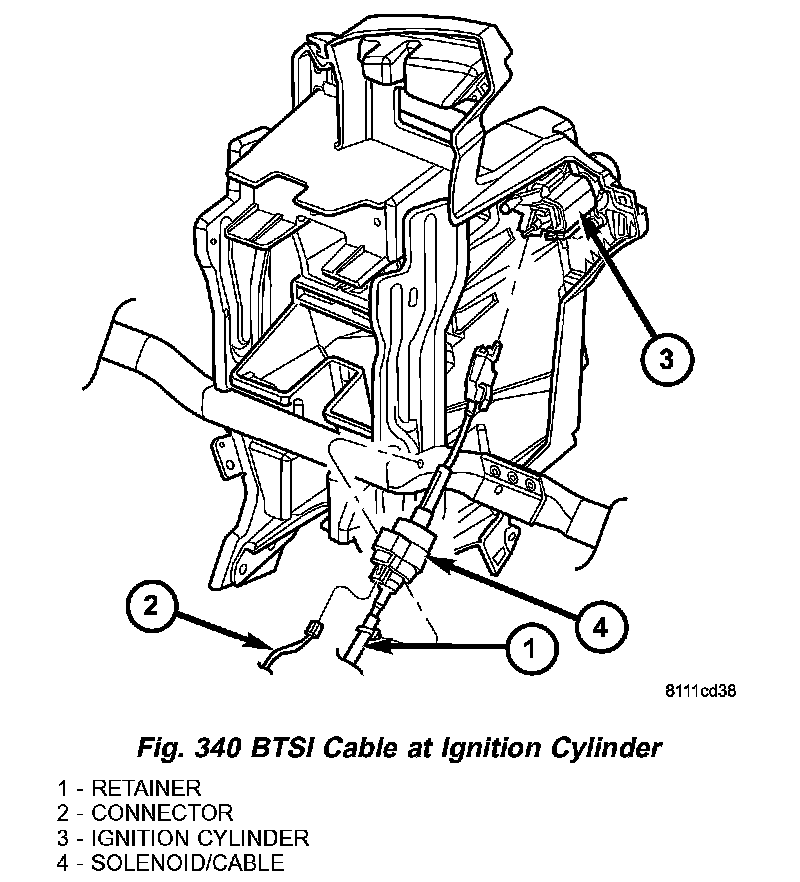 3

2

4

1

8111cd38

Fig. 340 BTSI Cable at Ignition Cylinder

1 - RETAINER
2 - CONNECTOR
3 - IGNITION CYLINDER
4 - SOLENOID/CABLE