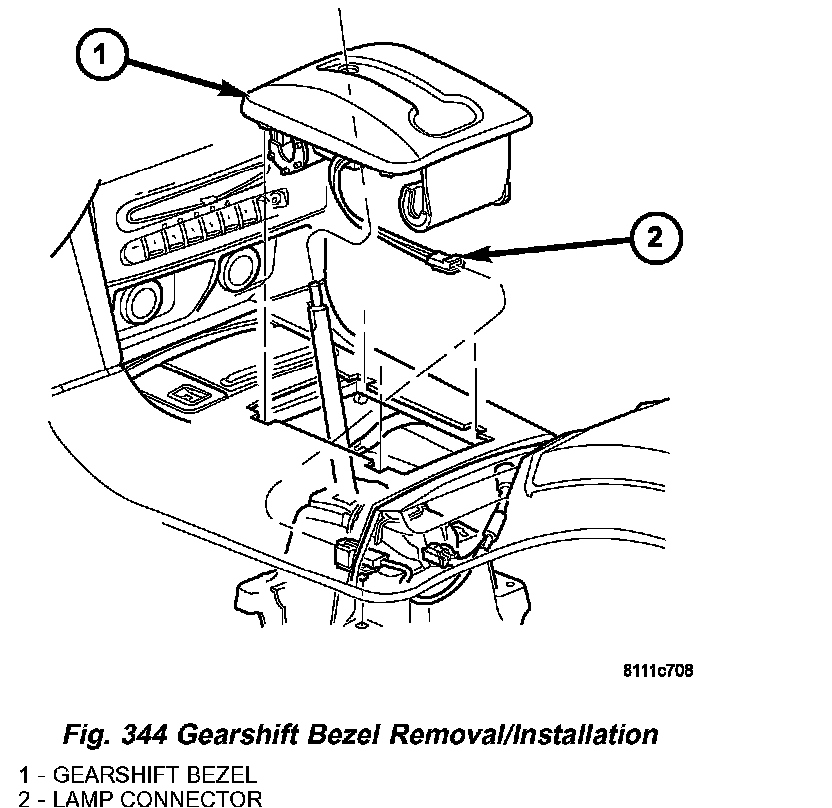 1

2

8111c708

Fig. 344 Gearshift Bezel Removal/Installation

1 - GEARSHIFT BEZEL
2 - LAMP CONNECTOR