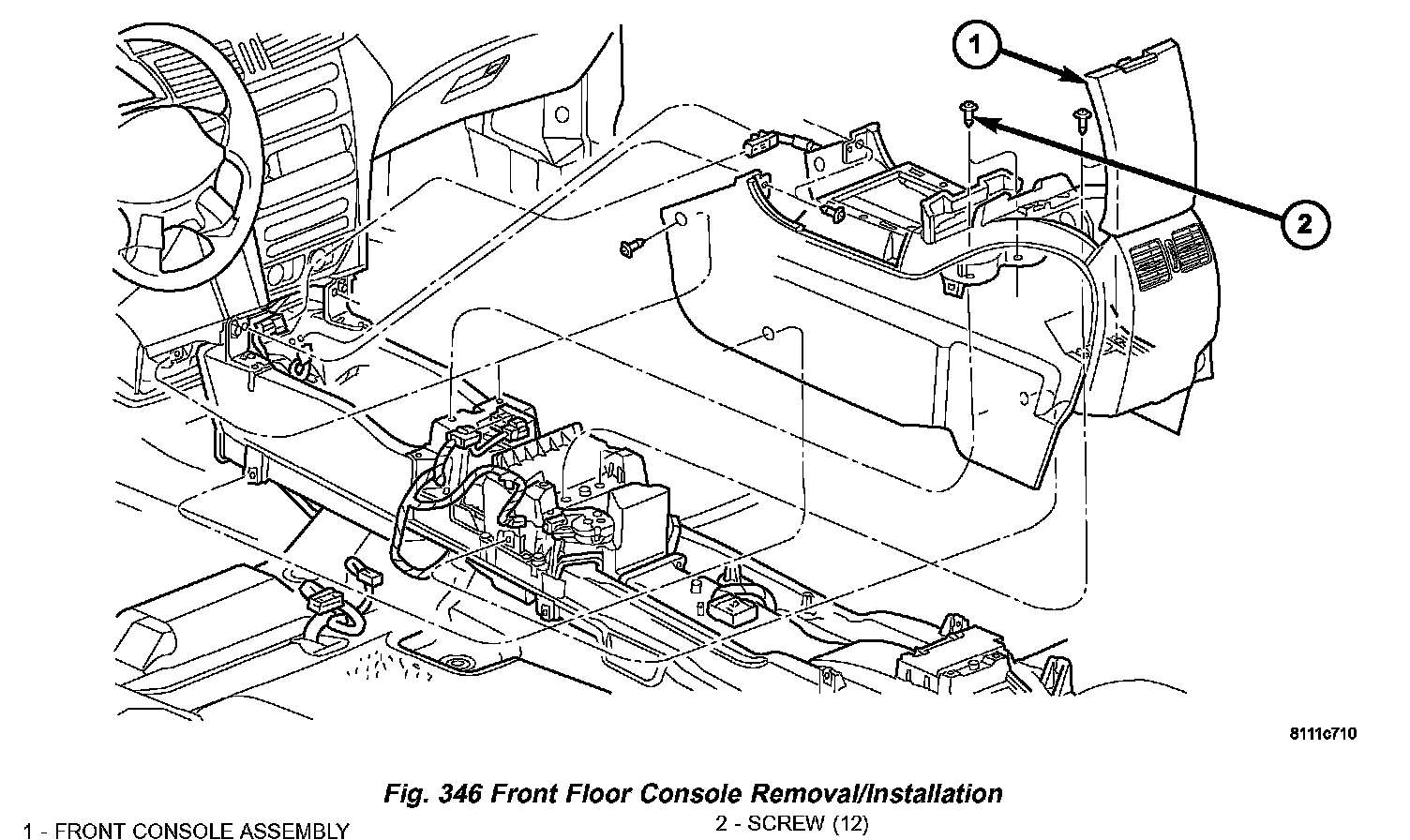 1

2

8111c710

Fig. 346 Front Floor Console Removal/Installation

1 - FRONT CONSOLE ASSEMBLY

2 - SCREW (12)