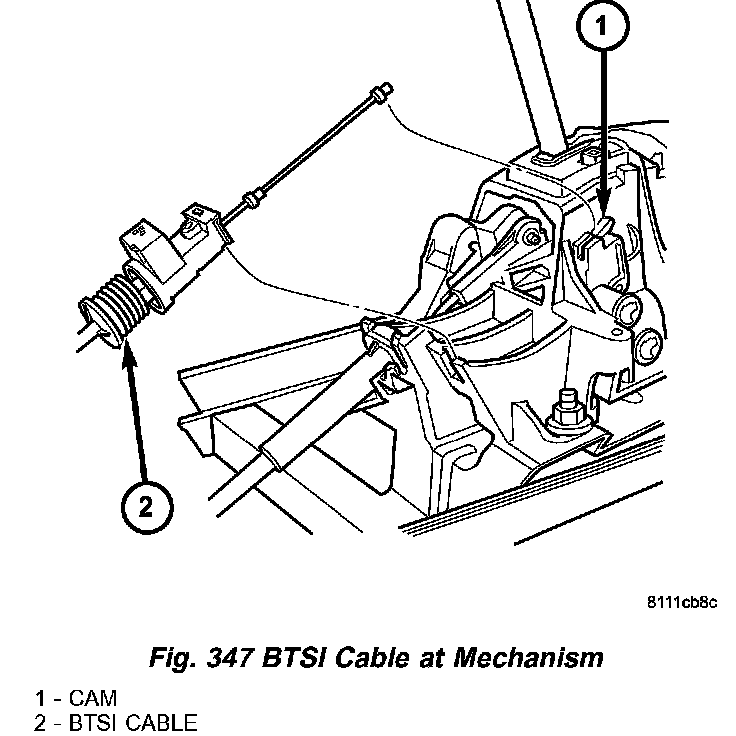 1

2

8111cb8c

Fig. 347 BTSI Cable at Mechanism

1 - CAM
2 - BTSI CABLE