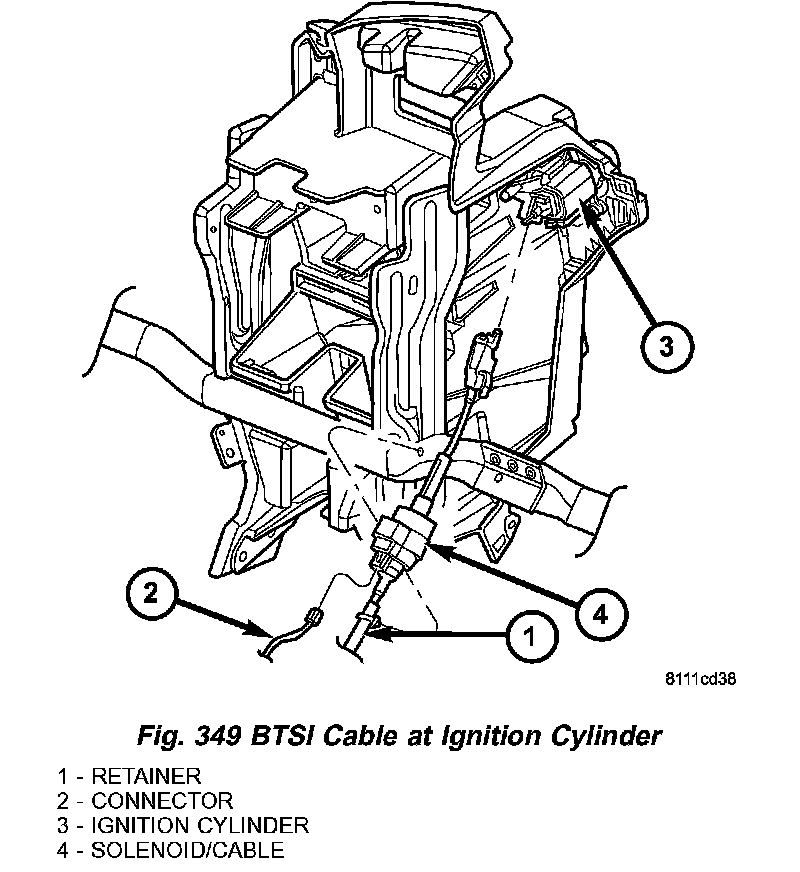 3

2

4

1

8111cd38

Fig. 349 BTSI Cable at Ignition Cylinder

1 - RETAINER
2 - CONNECTOR
3 - IGNITION CYLINDER
4 - SOLENOID/CABLE