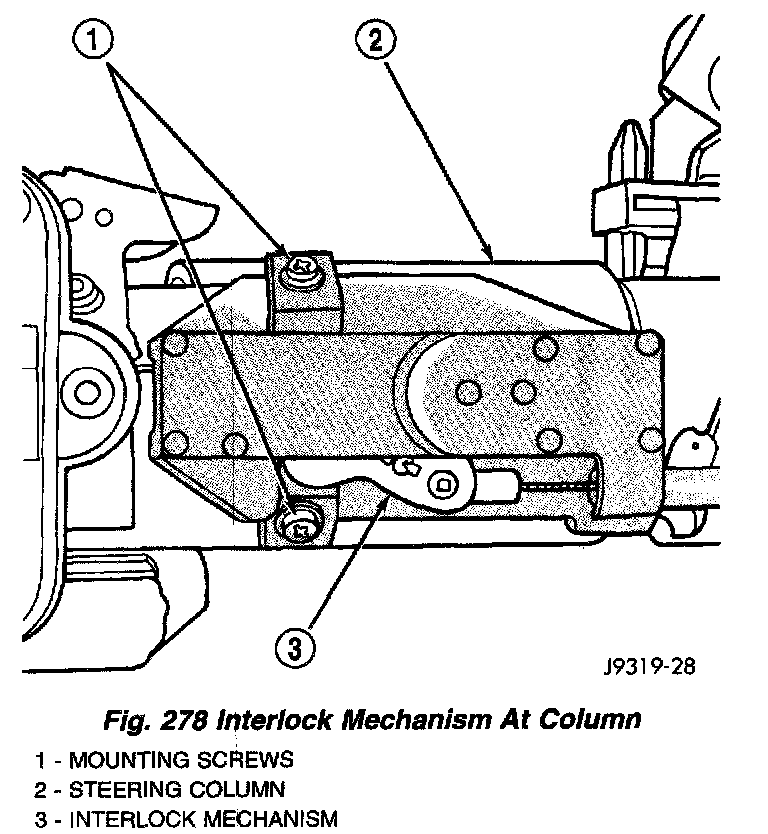 1

2

3

J9319-28

Fig. 278 Interlock Mechanism At Column

1 - MOUNTING SCREWS
2 - STEERING COLUMN
3 - INTERLOCK MECHANISM