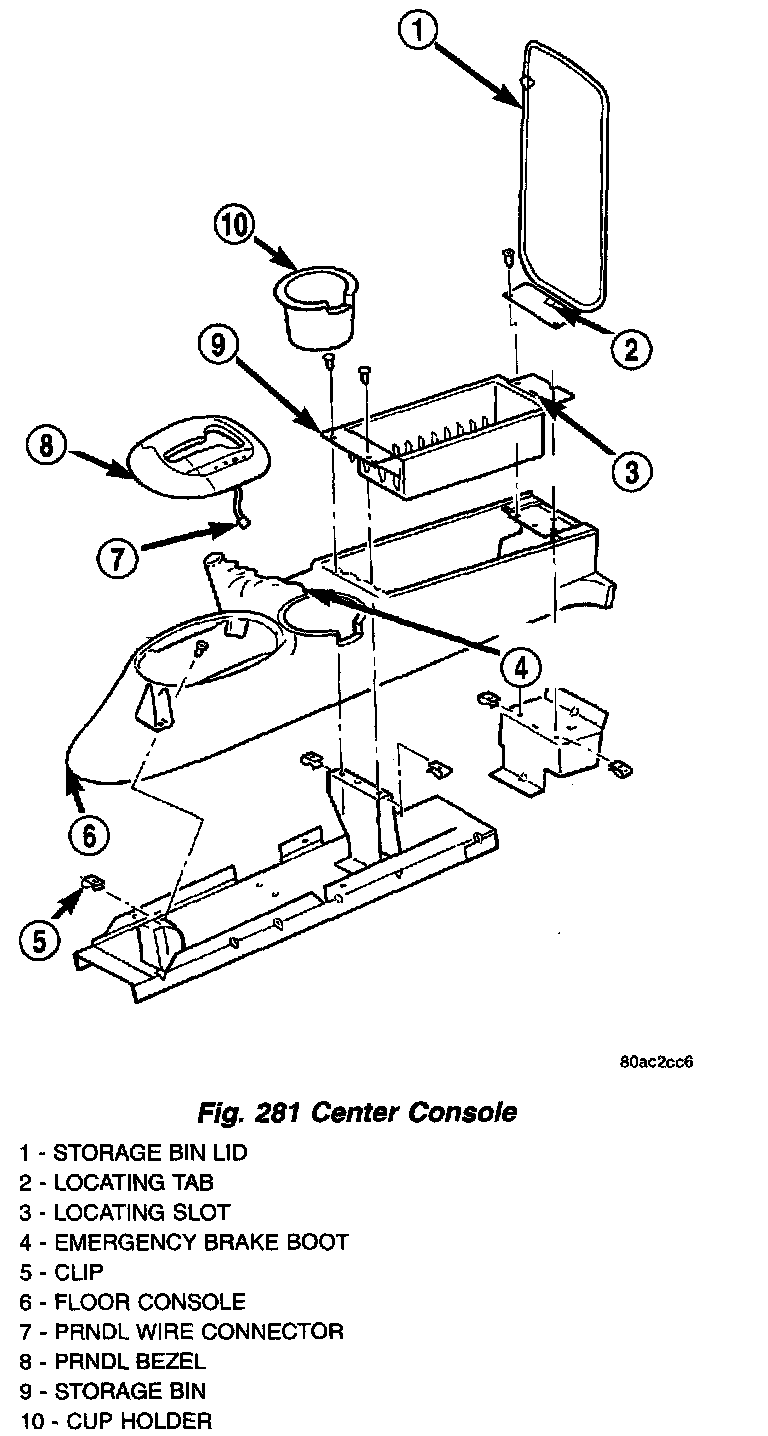 1
10
2
9
3
8
7
4
6
5
80ac2cc6

Fig. 281 Center Console

1 - STORAGE BIN LID
2 - LOCATING TAB
3 - LOCATING SLOT
4 - EMERGENCY BRAKE BOOT
5 - CLIP
6 - FLOOR CONSOLE
7 - PRNDL WIRE CONNECTOR
8 - PRNDL BEZEL
9 - STORAGE BIN
10 - CUP HOLDER