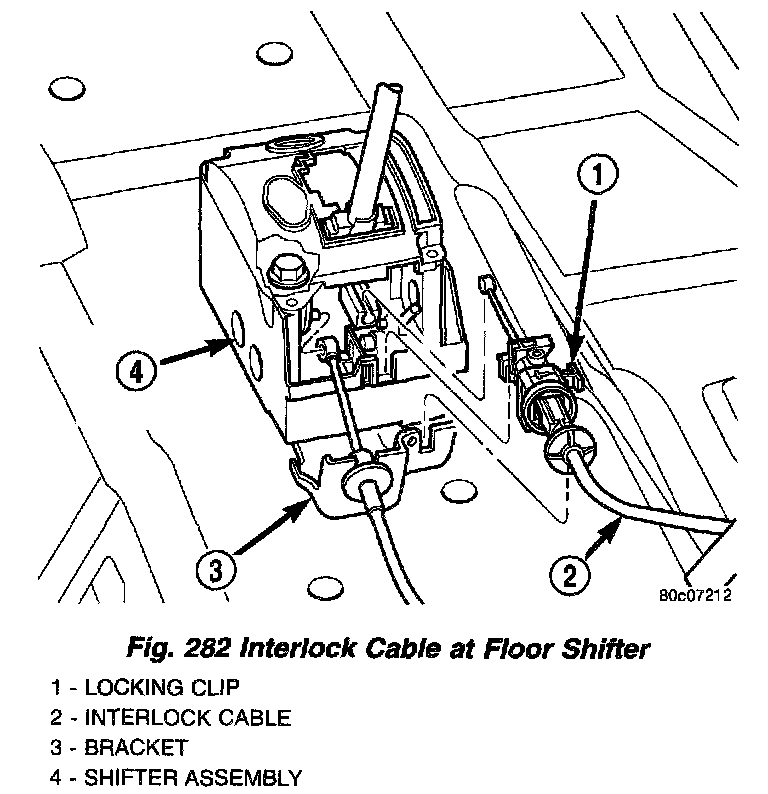 1

4

3

2

80c07212

Fig. 282 Interlock Cable at Floor Shifter

1 - LOCKING CLIP
2 - INTERLOCK CABLE
3 - BRACKET
4 - SHIFTER ASSEMBLY