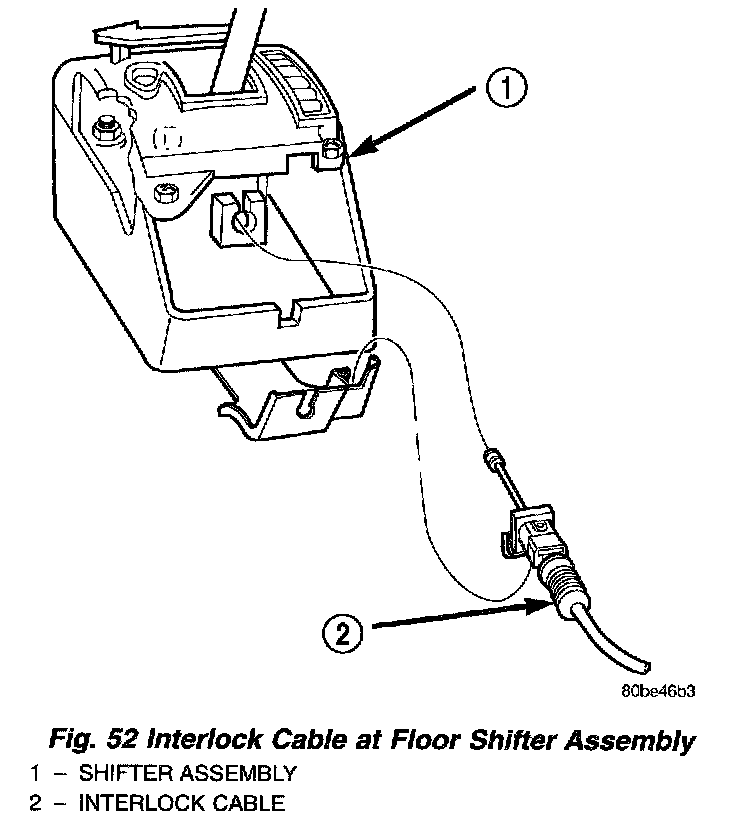 1

2

80be46b3

Fig. 52 Interlock Cable at Floor Shifter Assembly

1 – SHIFTER ASSEMBLY
2 – INTERLOCK CABLE