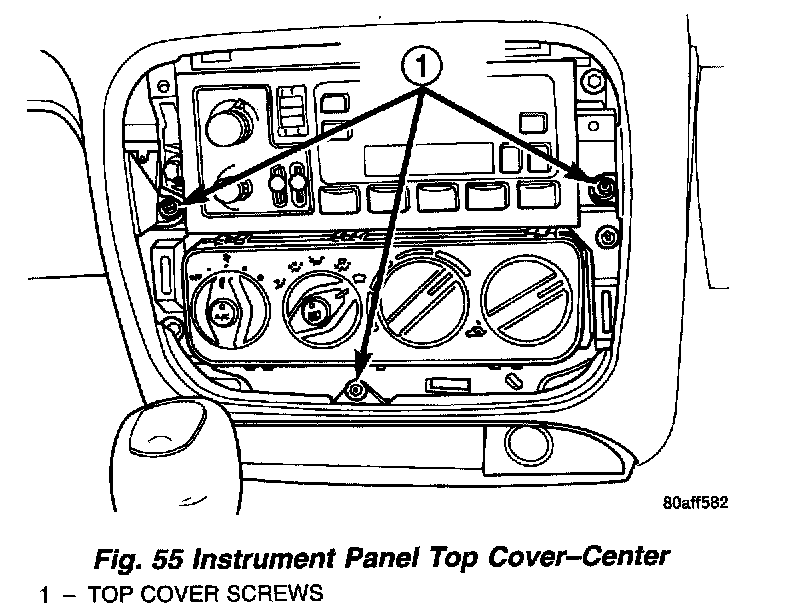 1

80aff582

Fig. 55 Instrument Panel Top Cover–Center

1 – TOP COVER SCREWS