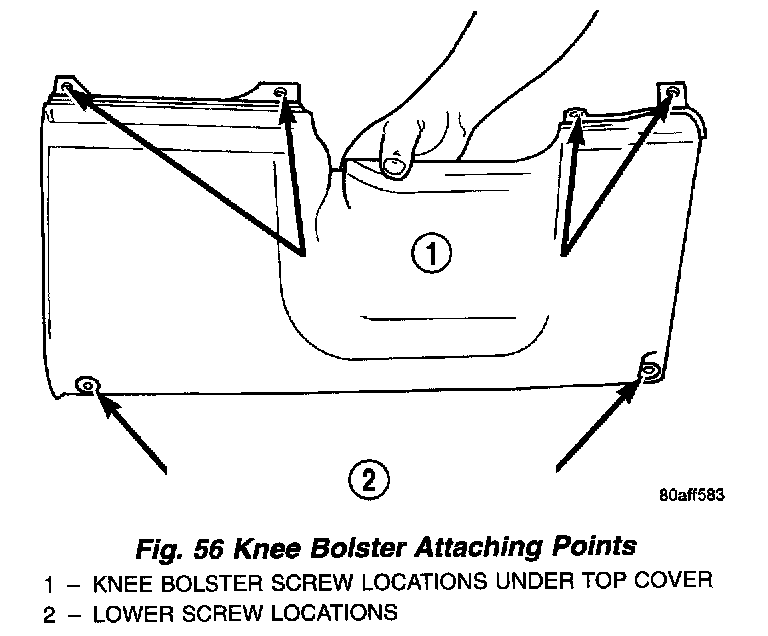 1

2

80aff583

Fig. 56 Knee Bolster Attaching Points

1 – KNEE BOLSTER SCREW LOCATIONS UNDER TOP COVER

2 – LOWER SCREW LOCATIONS