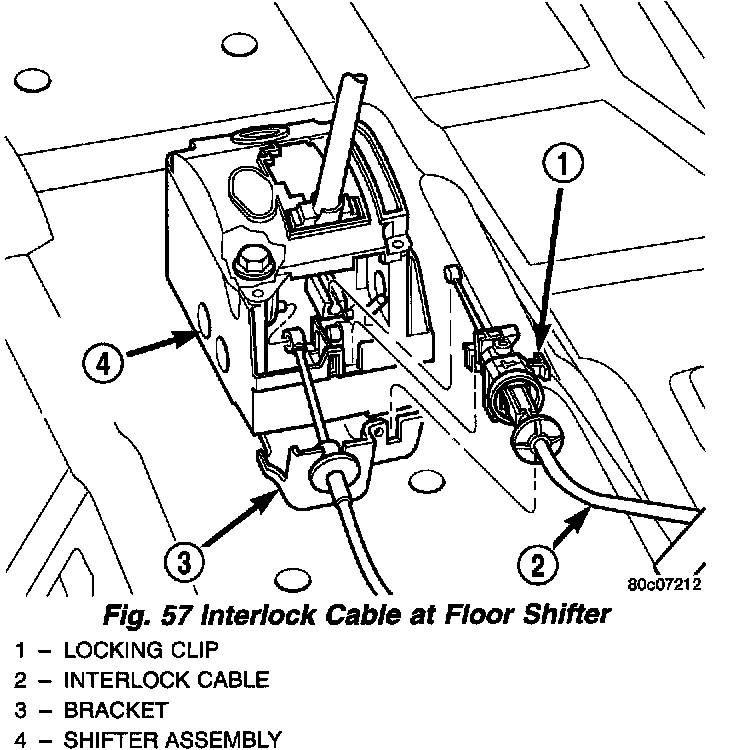 1

4

3

2

80c07212

Fig. 57 Interlock Cable at Floor Shifter

1 – LOCKING CLIP
2 – INTERLOCK CABLE
3 – BRACKET
4 – SHIFTER ASSEMBLY