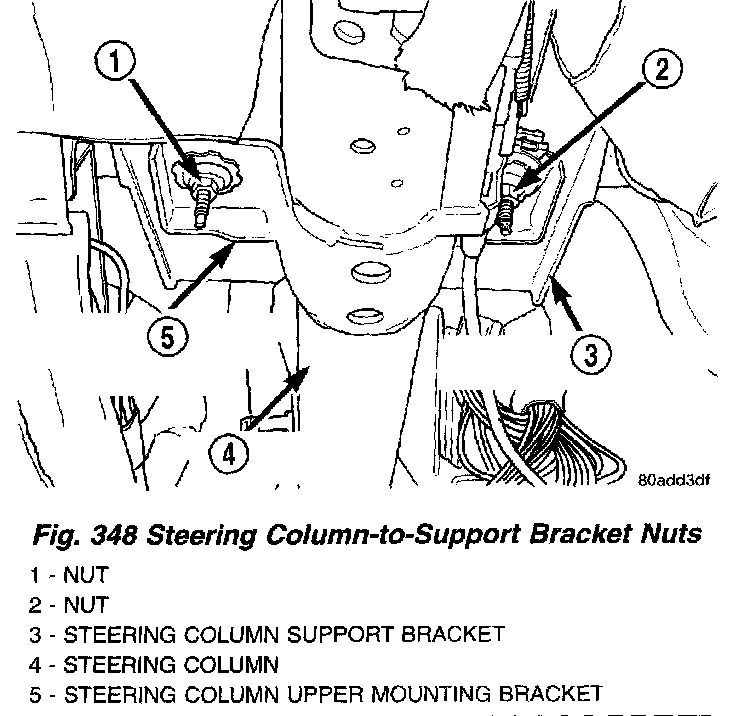 1
2
5
3
4
80add3df

Fig. 348 Steering Column-to-Support Bracket Nuts

1 - NUT
2 - NUT
3 - STEERING COLUMN SUPPORT BRACKET
4 - STEERING COLUMN
5 - STEERING COLUMN UPPER MOUNTING BRACKET